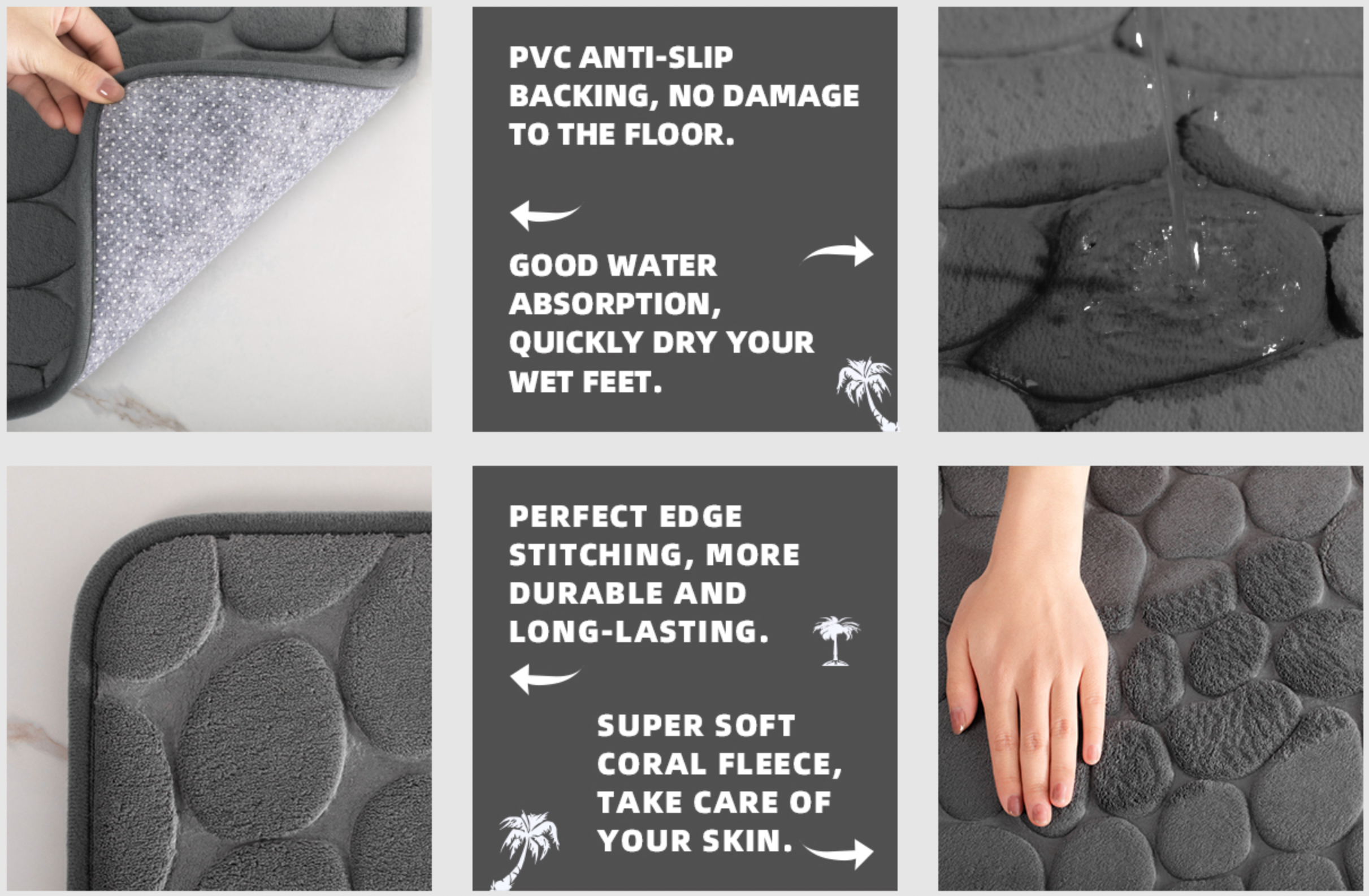 PVC ANTI-SLIP BACKING, NO DAMAGE TO THE FLOOR.

GOOD WATER ABSORPTION, QUICKLY DRY YOUR WET FEET.

PERFECT EDGE STITCHING, MORE DURABLE AND LONG-LASTING.

SUPER SOFT CORAL FLEECE, TAKE CARE OF YOUR SKIN.