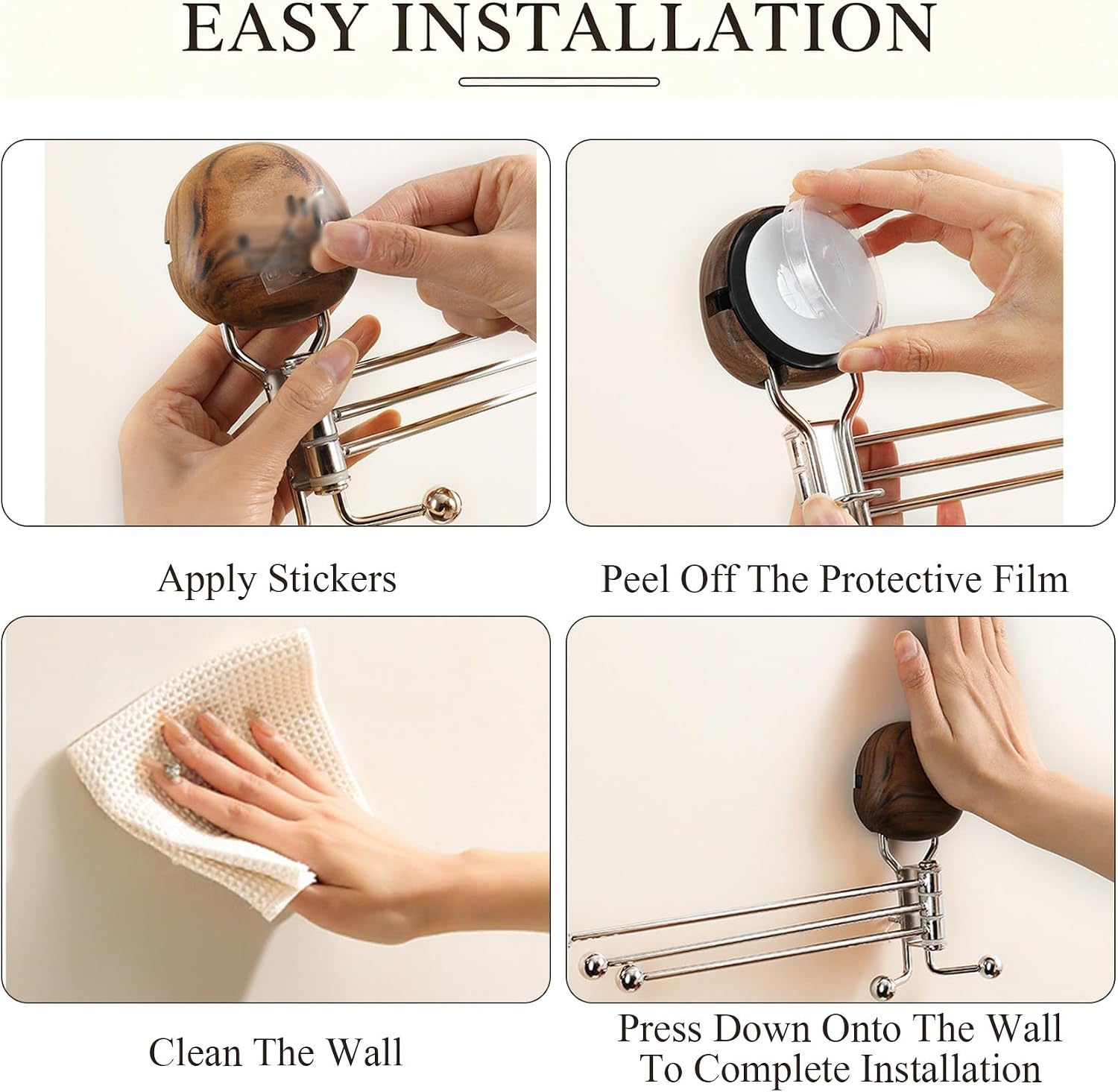 EASY INSTALLATION

Apply Stickers

Peel Off The Protective Film

Clean The Wall

Press Down Onto The Wall To Complete Installation