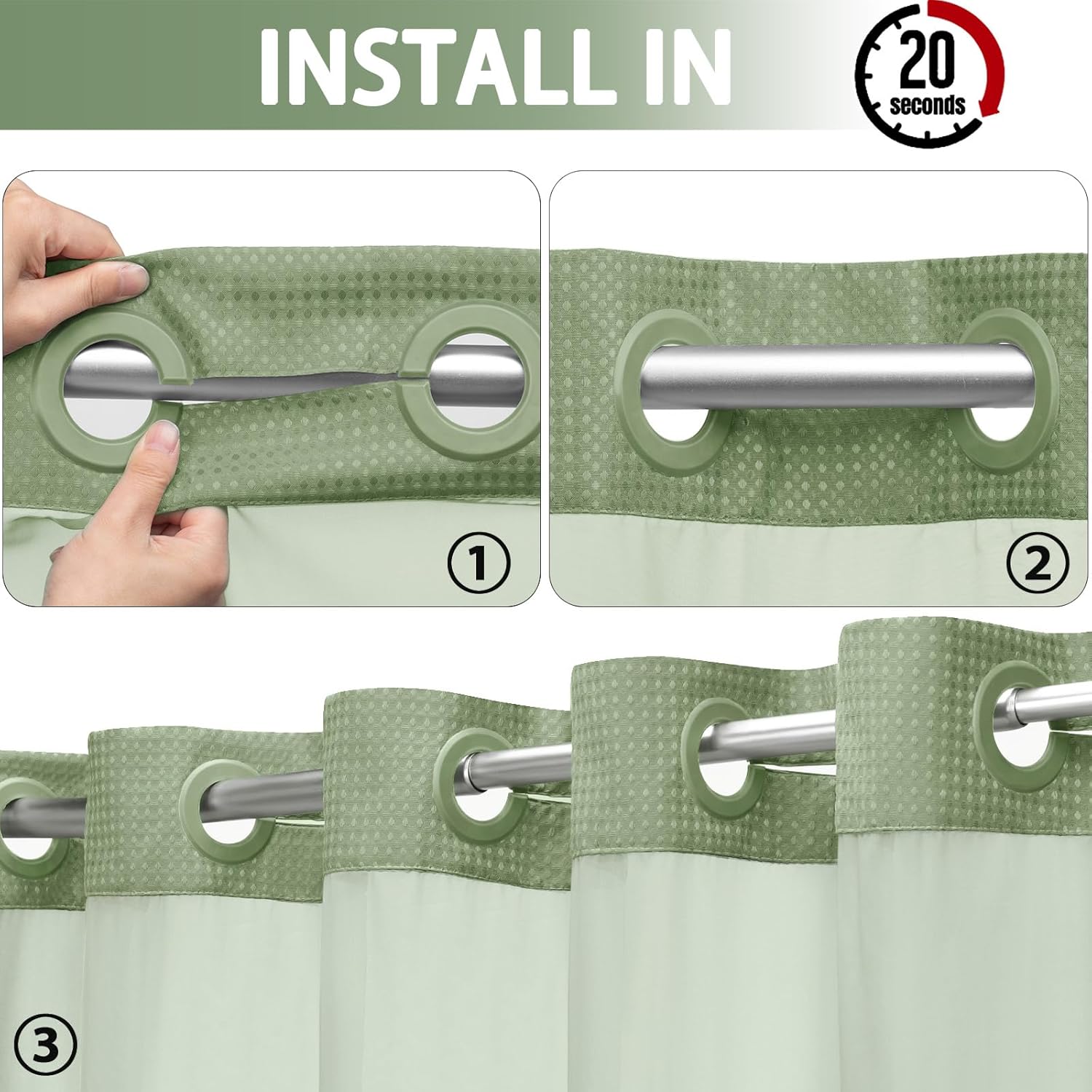 INSTALL IN

20 seconds

①

②

③